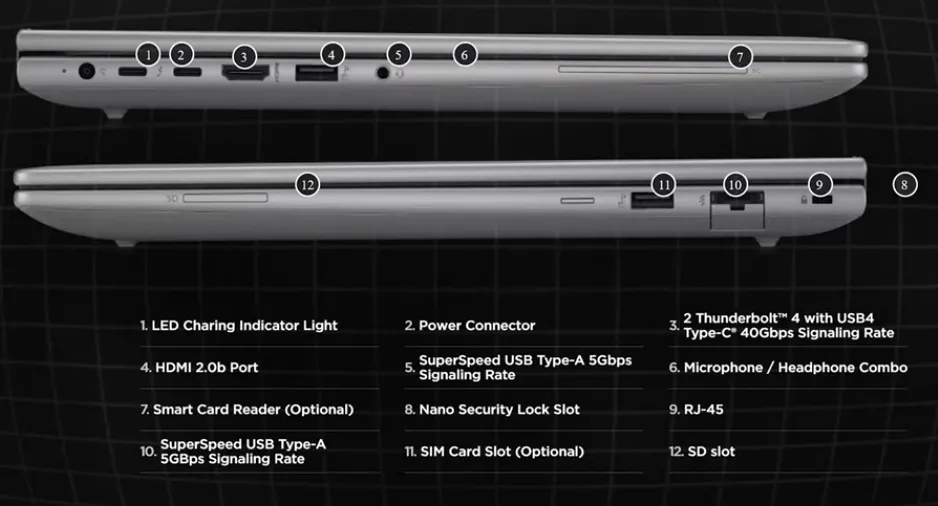 1 2 3 4 5 6 7

SD

12 11 10 9 8

1. LED Charing Indicator Light

2. Power Connector

3. 2 Thunderbolt™ 4 with USB4 Type-C® 40Gbps Signaling Rate

4. HDMI 2.0b Port

5. SuperSpeed USB Type-A 5Gbps Signaling Rate

6. Microphone / Headphone Combo

7. Smart Card Reader (Optional)

8. Nano Security Lock Slot

9. RJ-45

10. SuperSpeed USB Type-A 5GBps Signaling Rate

11. SIM Card Slot (Optional)

12. SD slot